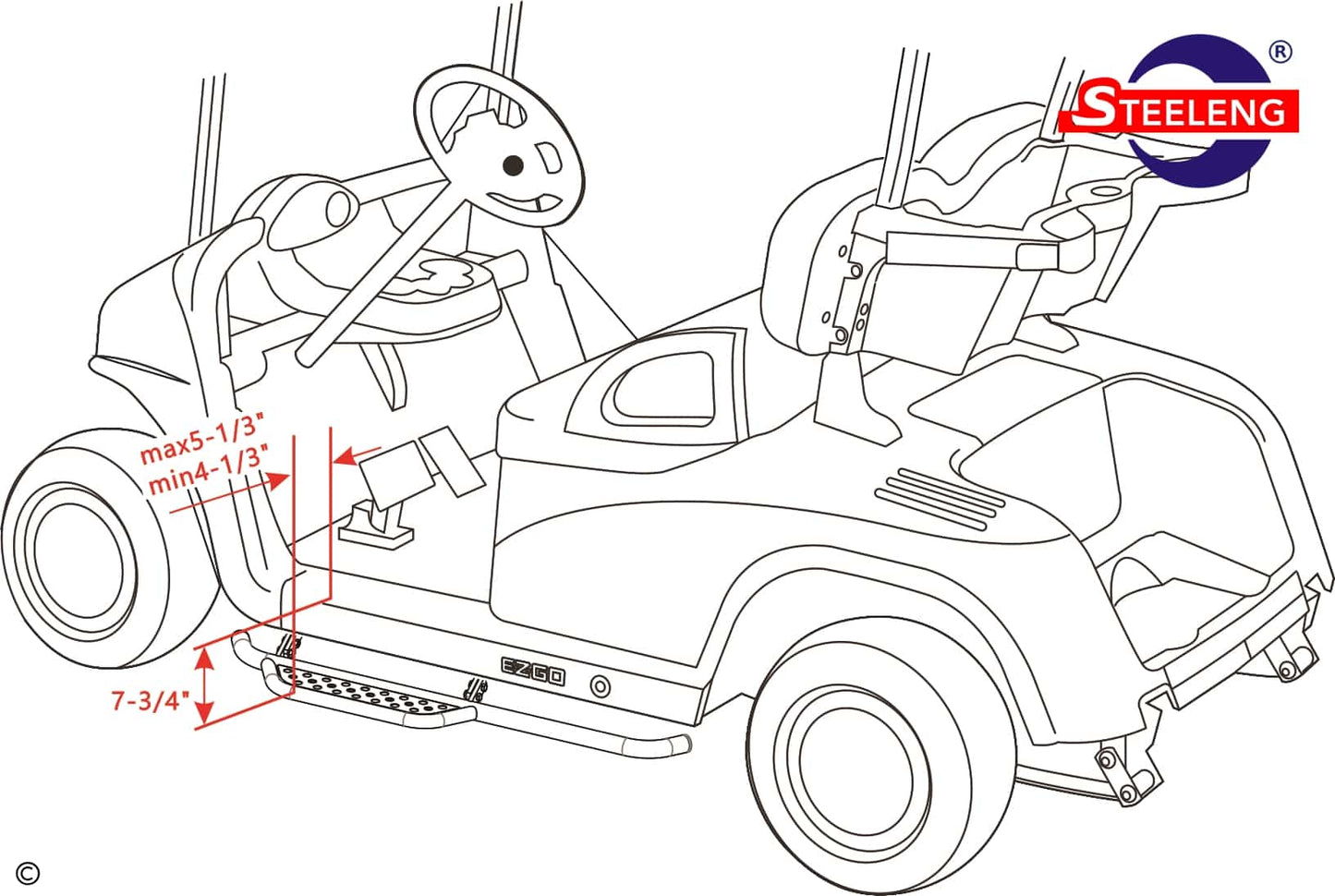 STEELENG ®

max5-1/3"
min4-1/3"

7-3/4"

EZGO

©